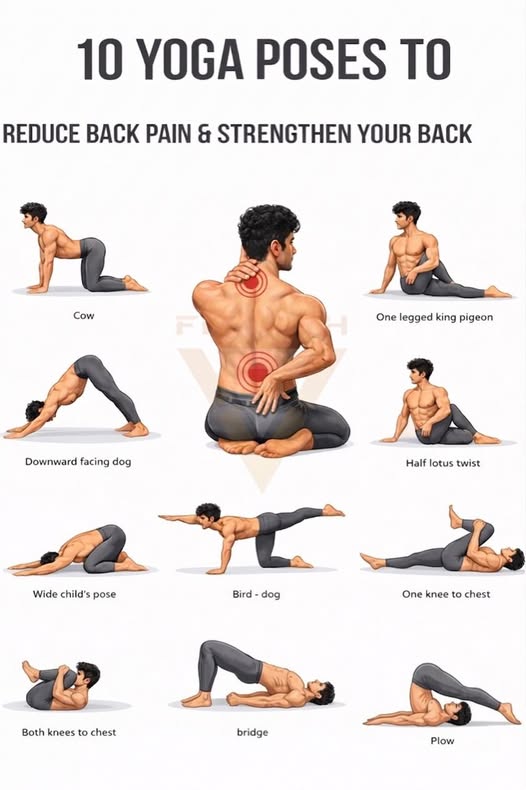 10 YOGA POSES TO

REDUCE BACK PAIN & STRENGTHEN YOUR BACK

Cow

One legged king pigeon

Downward facing dog

Half lotus twist

Wide child's pose

Bird - dog

One knee to chest

Both knees to chest

bridge

Plow